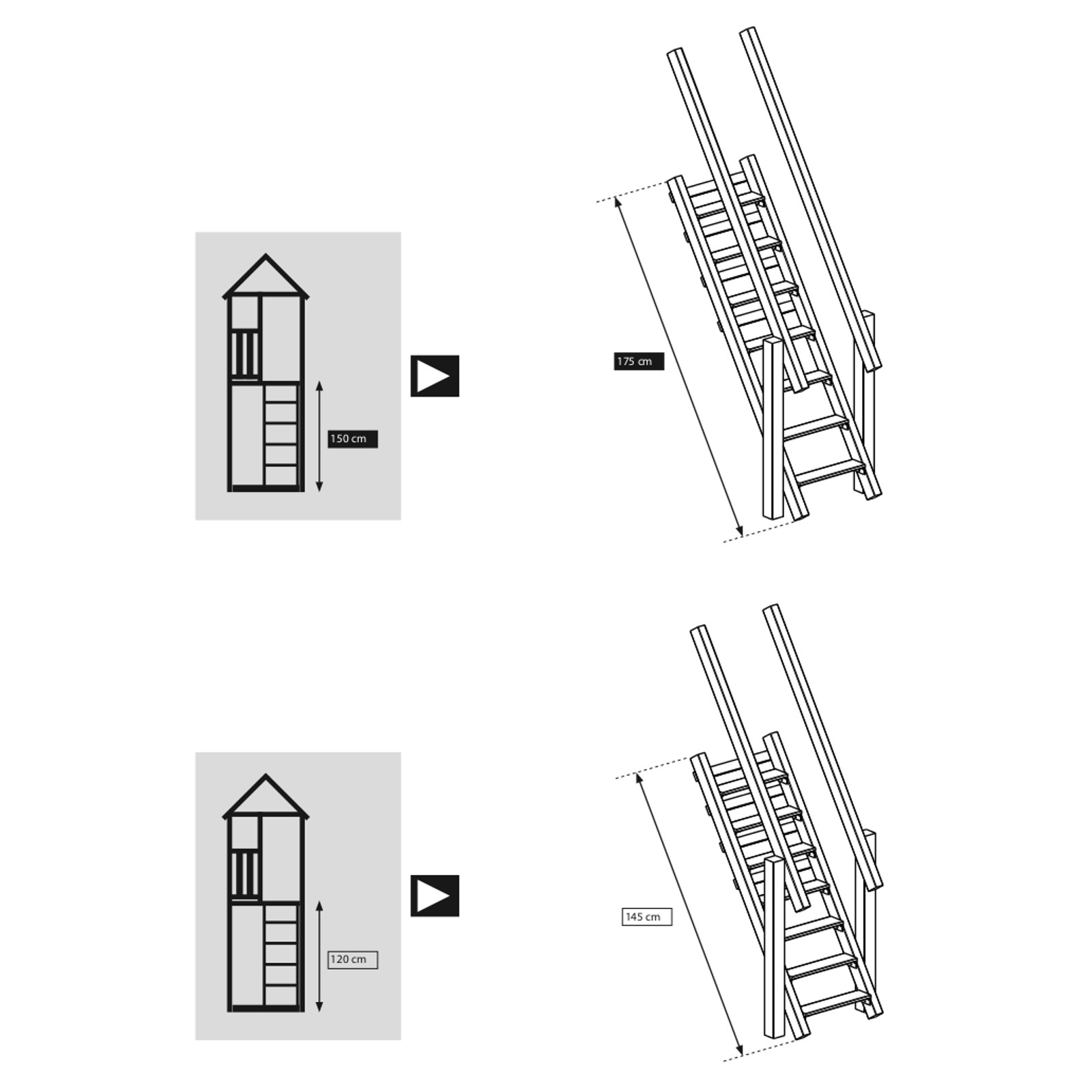 150 cm

175 cm

120 cm

145 cm