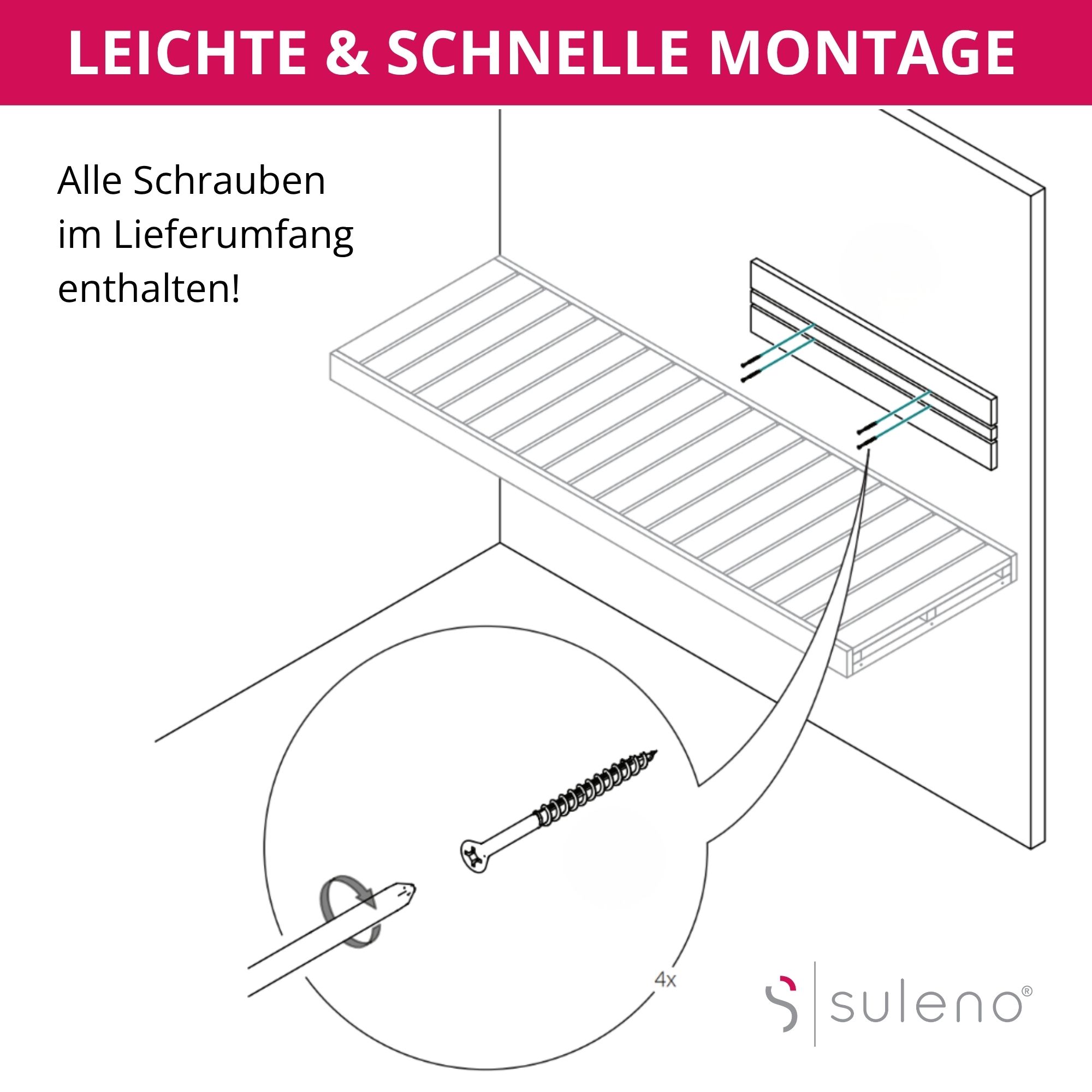 LEICHTE & SCHNELLE MONTAGE

Alle Schrauben im Lieferumfang enthalten!

4x

suleno®